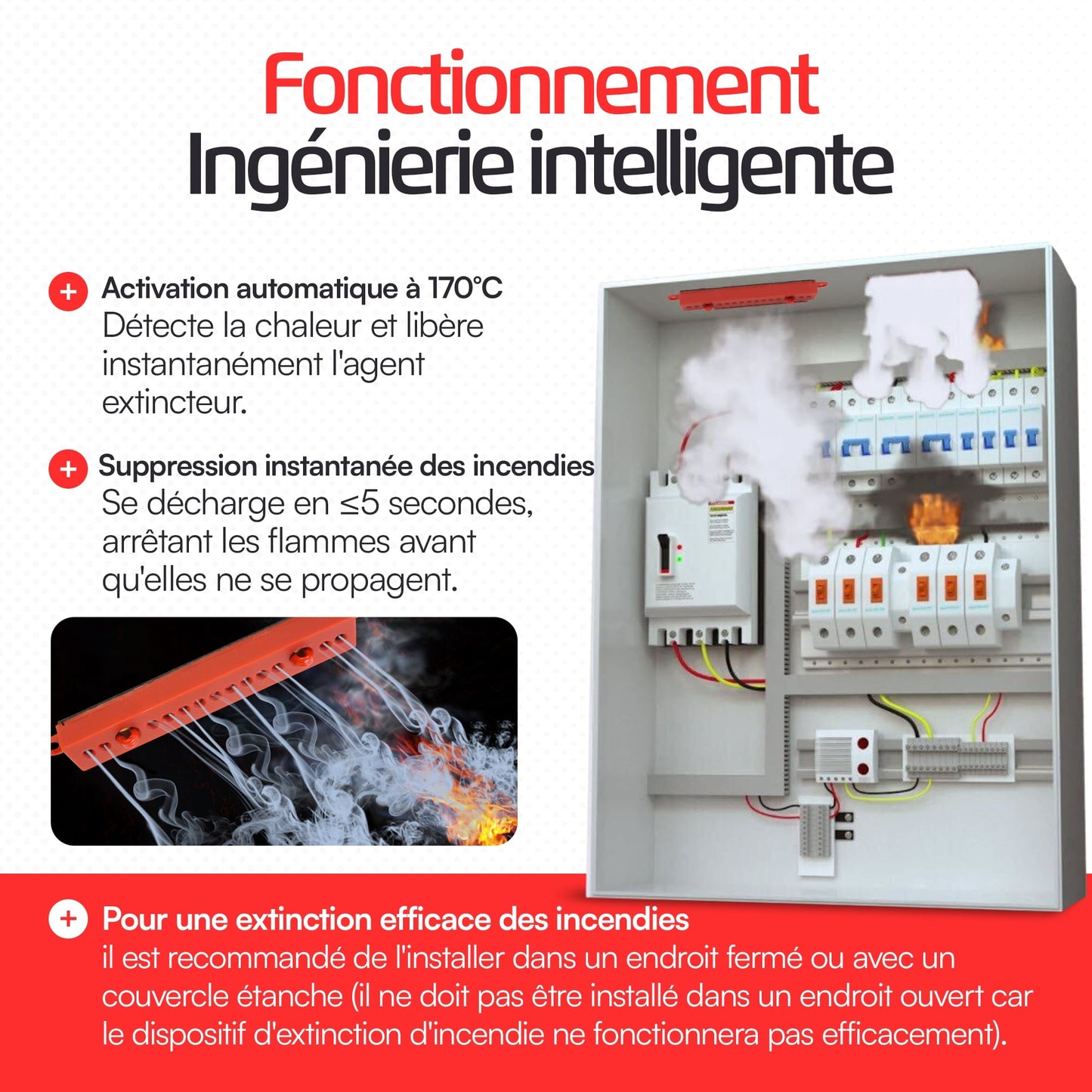 Fonctionnement
Ingénierie intelligente

Activation automatique à 170°C
Détecte la chaleur et libère instantanément l'agent extincteur.

Suppression instantanée des incendies
Se décharge en ≤5 secondes, arrêtant les flammes avant qu'elles ne se propagent.

Pour une extinction efficace des incendies
il est recommandé de l'installer dans un endroit fermé ou avec un couvercle étanche (il ne doit pas être installé dans un endroit ouvert car le dispositif d'extinction d'incendie ne fonctionnera pas efficacement).